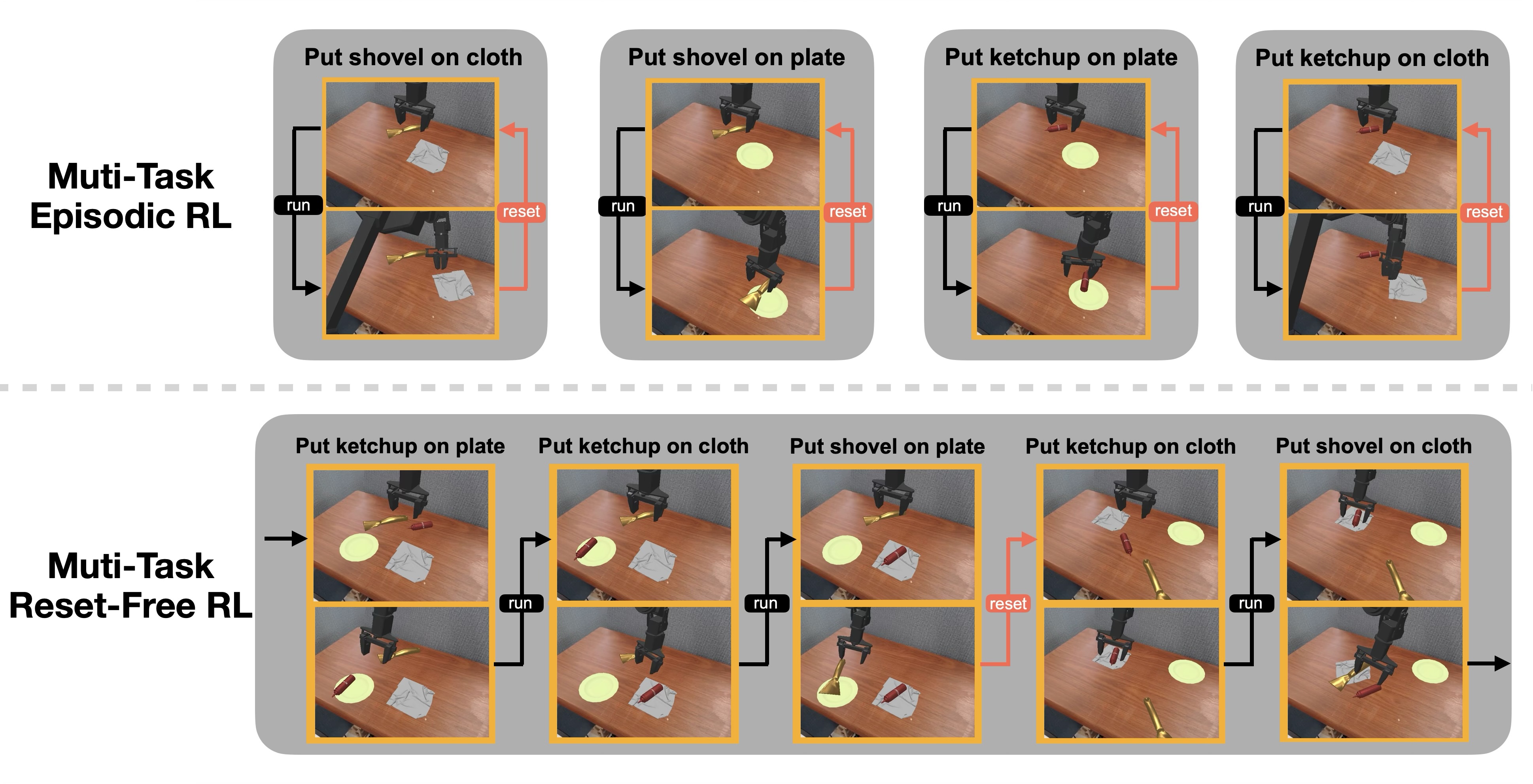 Muti-Task
Episodic RL

Put shovel on cloth

run

reset

Put shovel on plate

run

reset

Put ketchup on plate

run

reset

Put ketchup on cloth

run

reset

Muti-Task
Reset-Free RL

Put ketchup on plate

run

Put ketchup on cloth

run

Put shovel on plate

reset

Put ketchup on cloth

run

Put shovel on cloth